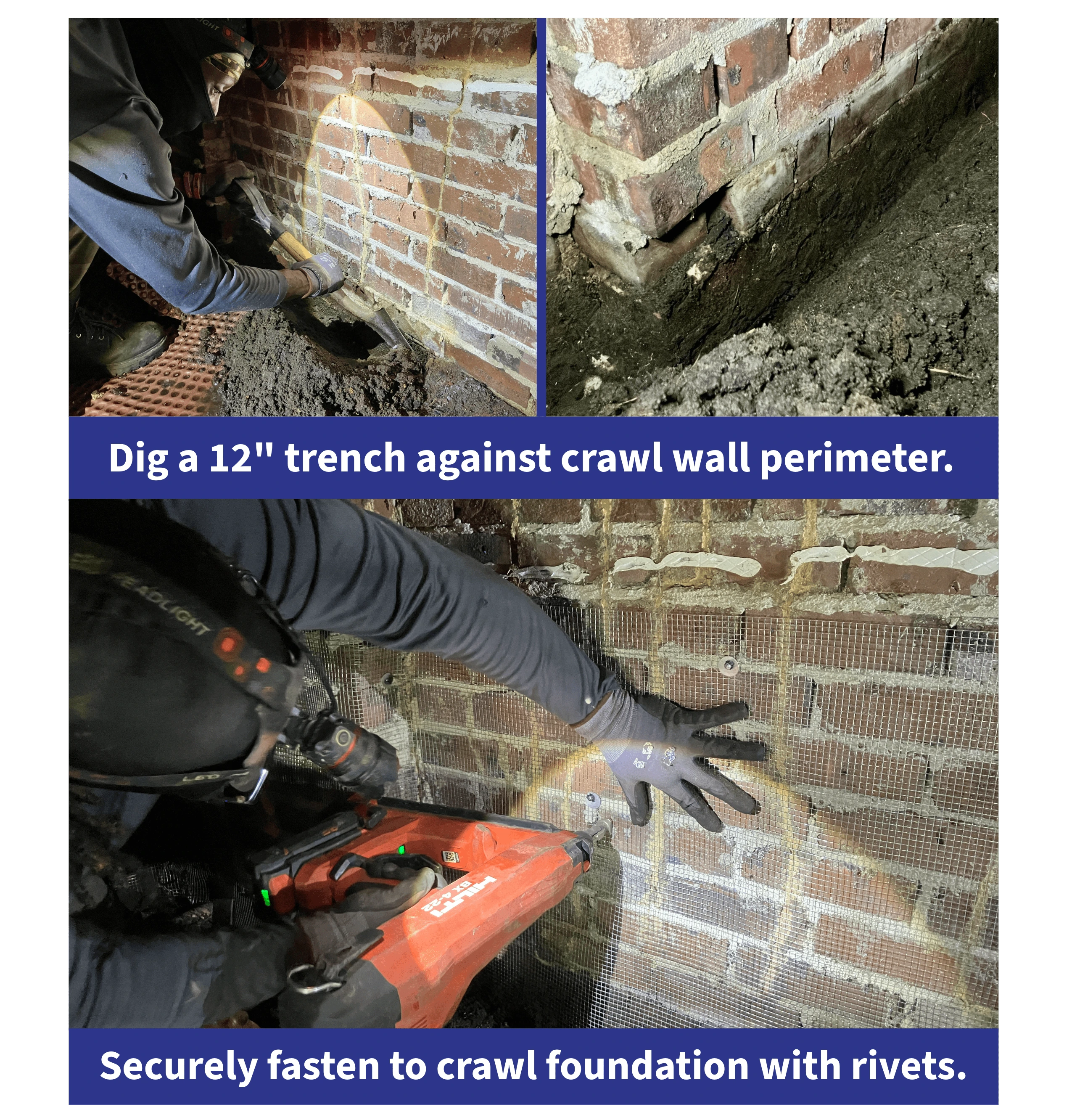 Dig a 12" trench against crawl wall perimeter.

HEADLIGHT

LED

HILTI BX 4-22

Securely fasten to crawl foundation with rivets.